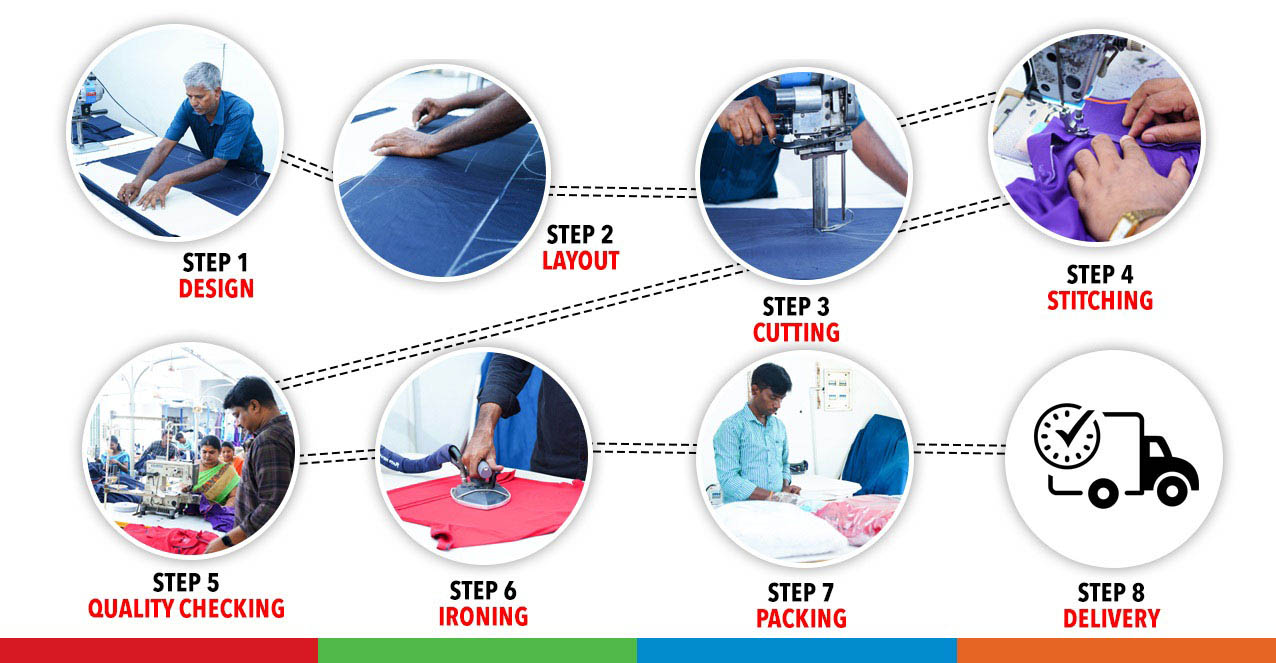 STEP 1
DESIGN

STEP 2
LAYOUT

STEP 3
CUTTING

STEP 4
STITCHING

STEP 5
QUALITY CHECKING

STEP 6
IRONING

STEP 7
PACKING

STEP 8
DELIVERY